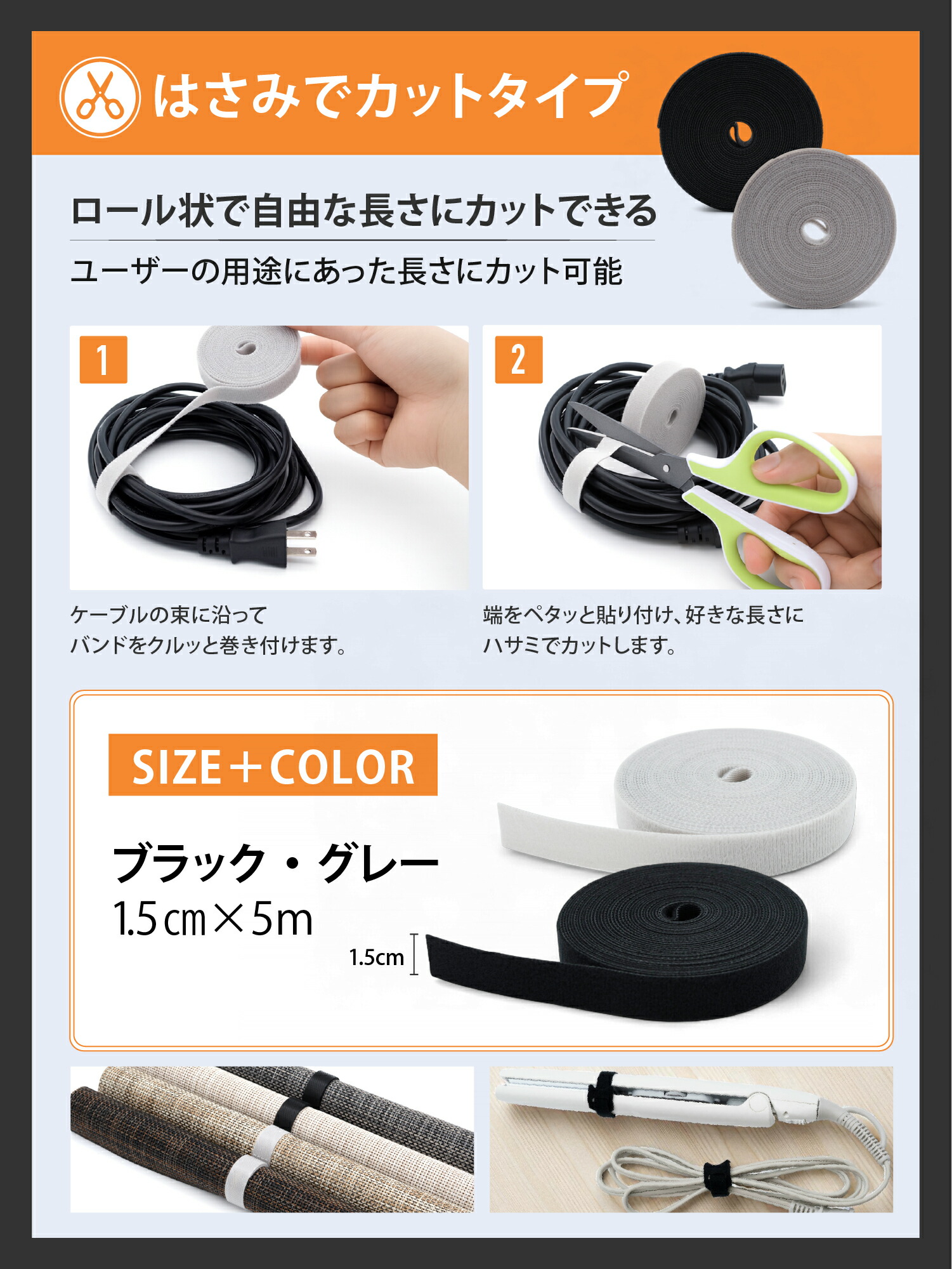 はさみでカットタイプ

ロール状で自由な長さにカットできる

ユーザーの用途にあった長さにカット可能

1

2

ケーブルの束に沿って
バンドをクルッと巻き付けます。

端をペタッと貼り付け、好きな長さに
ハサミでカットします。

SIZE＋COLOR

ブラック・グレー
1.5㎝×5m

1.5cm